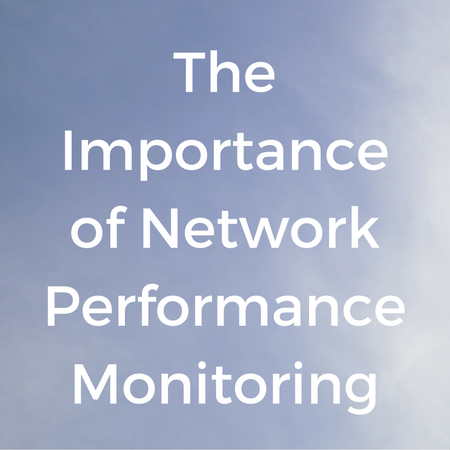 The Importance of Network Performance Monitoring